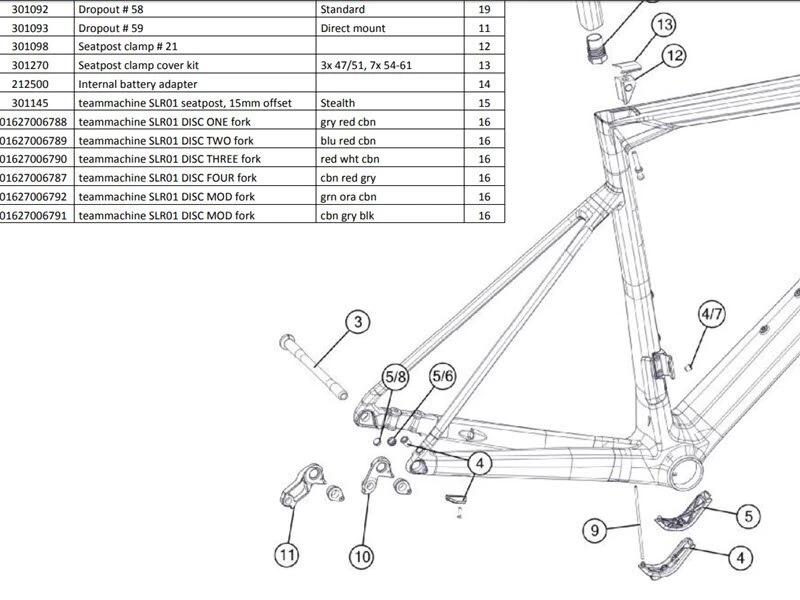 | 301092 | Dropout # 58 | Standard | 19 |
|---|---|---|---|
| 301093 | Dropout # 59 | Direct mount | 11 |
| 301098 | Seatpost clamp # 21 | | 12 |
| 301270 | Seatpost clamp cover kit | 3x 47/51, 7x 54-61 | 13 |
| 212500 | Internal battery adapter | | 14 |
| 301145 | teammachine SLR01 seatpost, 15mm offset | Stealth | 15 |
| 01627006788 | teammachine SLR01 DISC ONE fork | gry red cbn | 16 |
| 01627006789 | teammachine SLR01 DISC TWO fork | blu red cbn | 16 |
| 01627006790 | teammachine SLR01 DISC THREE fork | red wht cbn | 16 |
| 01627006787 | teammachine SLR01 DISC FOUR fork | cbn red gry | 16 |
| 01627006792 | teammachine SLR01 DISC MOD fork | grn ora cbn | 16 |
| 01627006791 | teammachine SLR01 DISC MOD fork | cbn gry blk | 16 |

13
12
3
4/7
5/8
5/6
4
5
9
4
11
10